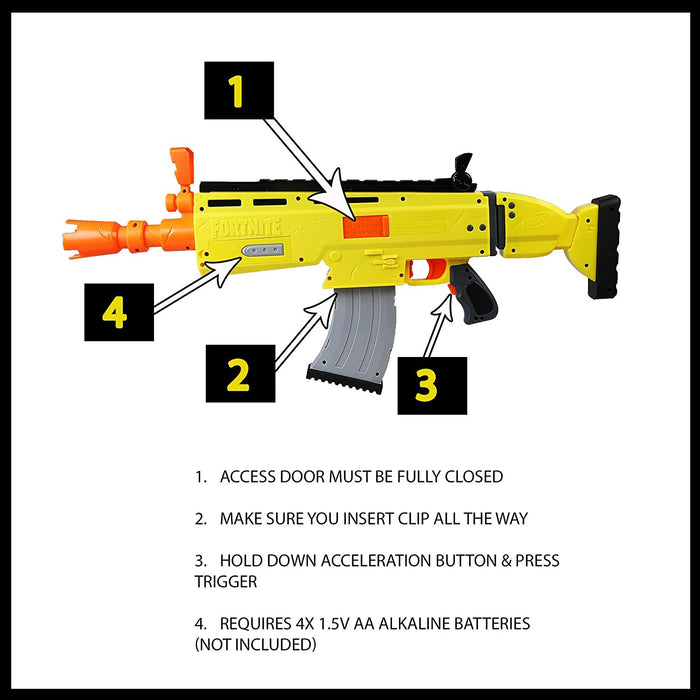 1

FORTNITE

NERF

4

2

3

1. ACCESS DOOR MUST BE FULLY CLOSED

2. MAKE SURE YOU INSERT CLIP ALL THE WAY

3. HOLD DOWN ACCELERATION BUTTON & PRESS TRIGGER

4. REQUIRES 4X 1.5V AA ALKALINE BATTERIES (NOT INCLUDED)